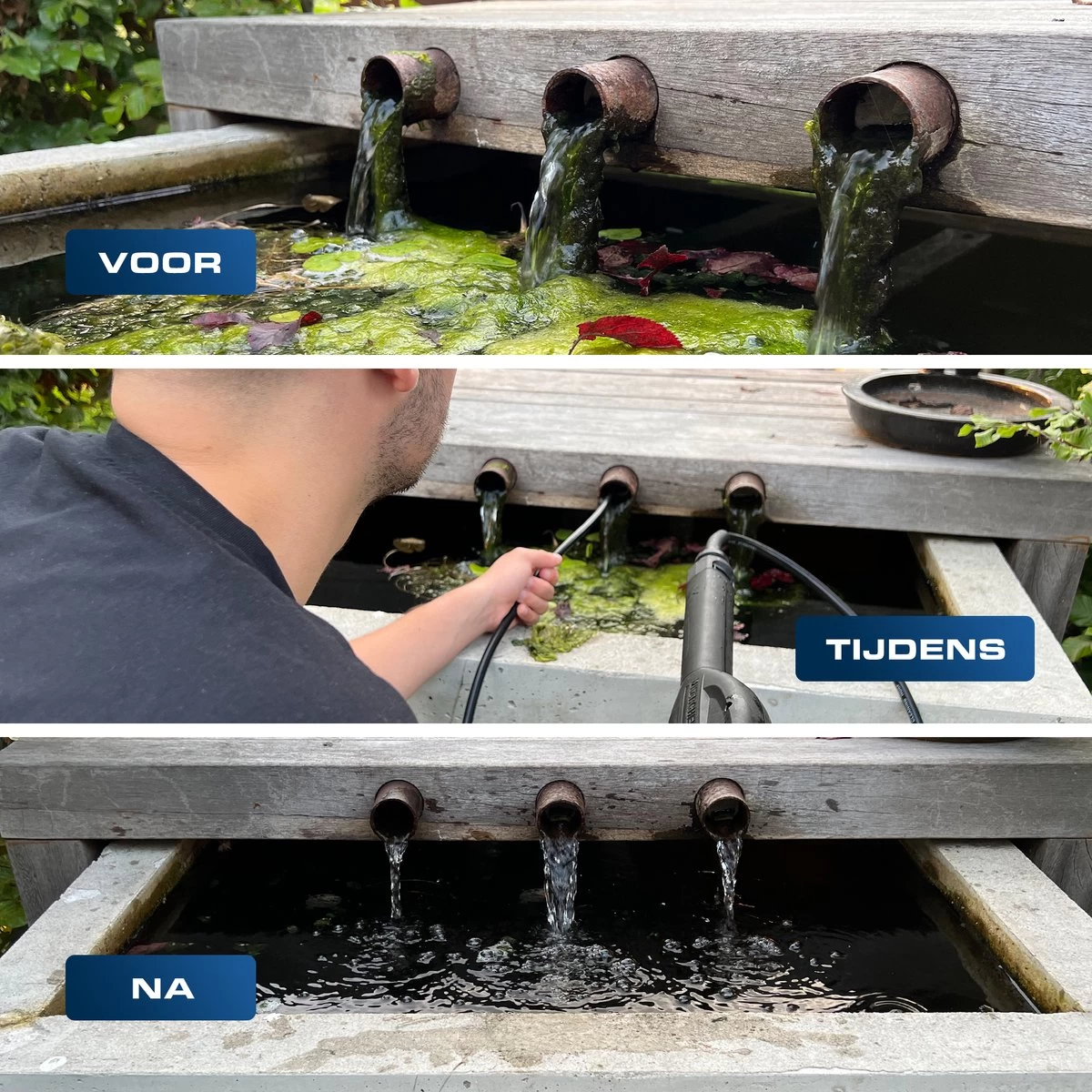 VOOR

TIJDENS

NA